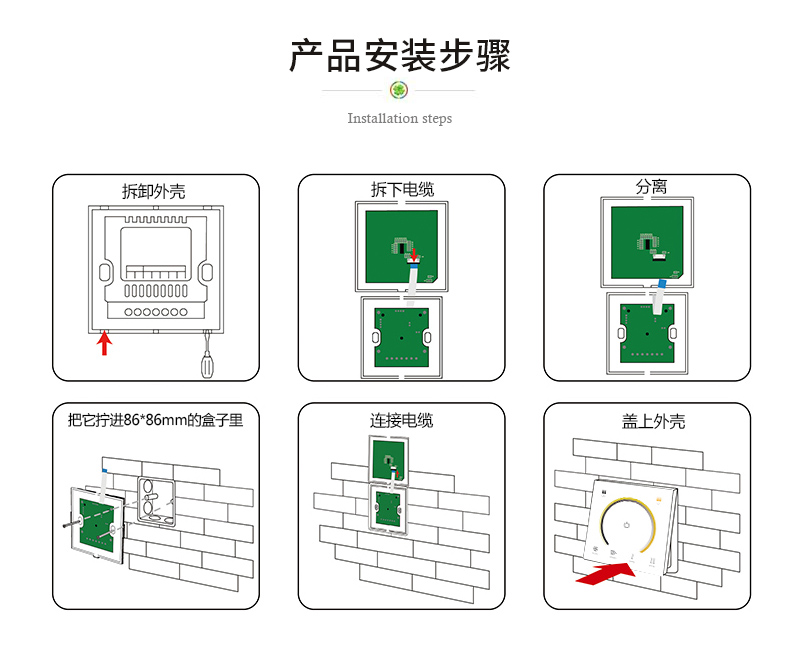 产品安装步骤

Installation steps

拆卸外壳

拆下电缆

分离

把它拧进86*86mm的盒子里

连接电缆

盖上外壳